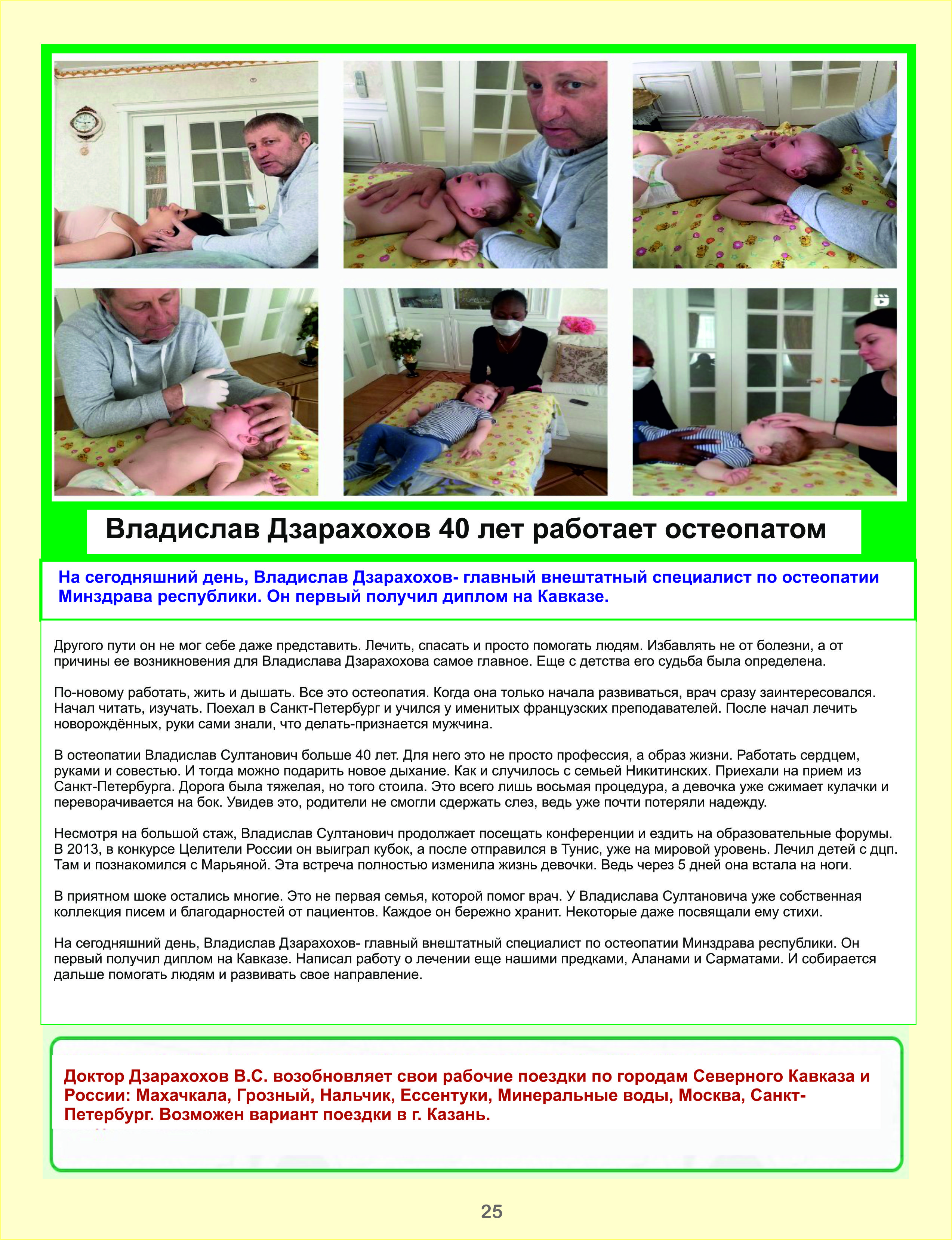 Владислав Дзарахохов 40 лет работает остеопатом

На сегодняшний день, Владислав Дзарахохов- главный внештатный специалист по остеопатии Минздрава республики. Он первый получил диплом на Кавказе.

Другого пути он не мог себе даже представить. Лечить, спасать и просто помогать людям. Избавлять не от болезни, а от причины ее возникновения для Владислава Дзарахохова самое главное. Еще с детства его судьба была определена.

По-новому работать, жить и дышать. Все это остеопатия. Когда она только начала развиваться, врач сразу заинтересовался. Начал читать, изучать. Поехал в Санкт-Петербург и учился у именитых французских преподавателей. После начал лечить новорождённых, руки сами знали, что делать-признается мужчина.

В остеопатии Владислав Султанович больше 40 лет. Для него это не просто профессия, а образ жизни. Работать сердцем, руками и совестью. И тогда можно подарить новое дыхание. Как и случилось с семьей Никитинских. Приехали на прием из Санкт-Петербурга. Дорога была тяжелая, но того стоила. Это всего лишь восьмая процедура, а девочка уже сжимает кулачки и переворачивается на бок. Увидев это, родители не смогли сдержать слез, ведь уже почти потеряли надежду.

Несмотря на большой стаж, Владислав Султанович продолжает посещать конференции и ездить на образовательные форумы. В 2013, в конкурсе Целители России он выиграл кубок, а после отправился в Тунис, уже на мировой уровень. Лечил детей с дцп. Там и познакомился с Марьяной. Эта встреча полностью изменила жизнь девочки. Ведь через 5 дней она встала на ноги.

В приятном шоке остались многие. Это не первая семья, которой помог врач. У Владислава Султановича уже собственная коллекция писем и благодарностей от пациентов. Каждое он бережно хранит. Некоторые даже посвящали ему стихи.

На сегодняшний день, Владислав Дзарахохов- главный внештатный специалист по остеопатии Минздрава республики. Он первый получил диплом на Кавказе. Написал работу о лечении еще нашими предками, Аланами и Сарматами. И собирается дальше помогать людям и развивать свое направление.

Доктор Дзарахохов В.С. возобновляет свои рабочие поездки по городам Северного Кавказа и России: Махачкала, Грозный, Нальчик, Ессентуки, Минеральные воды, Москва, Санкт-Петербург. Возможен вариант поездки в г. Казань.

25