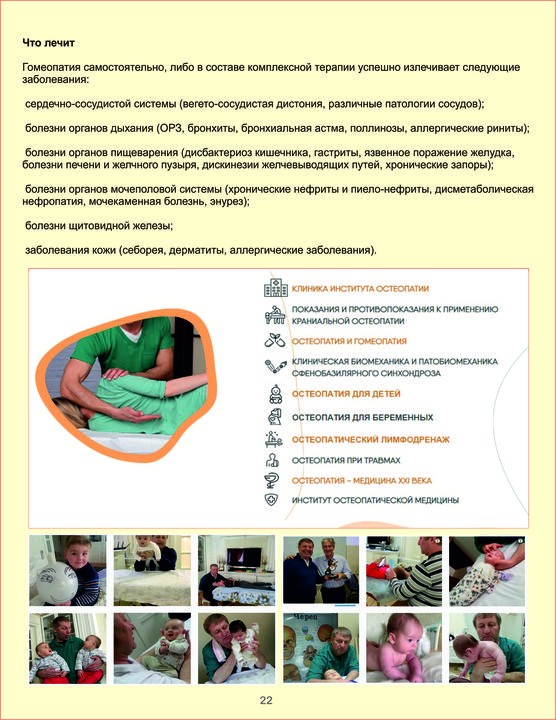 Что лечит

Гомеопатия самостоятельно, либо в составе комплексной терапии успешно излечивает следующие заболевания:

сердечно-сосудистой системы (вегето-сосудистая дистония, различные патологии сосудов);

болезни органов дыхания (ОРЗ, бронхиты, бронхиальная астма, поллинозы, аллергические риниты);

болезни органов пищеварения (дисбактериоз кишечника, гастриты, язвенное поражение желудка, болезни печени и желчного пузыря, дискинезии желчевыводящих путей, хронические запоры);

болезни органов мочеполовой системы (хронические нефриты и пиело-нефриты, дисметаболическая нефропатия, мочекаменная болезнь, энурез);

болезни щитовидной железы;

заболевания кожи (себорея, дерматиты, аллергические заболевания).

КЛИНИКА ИНСТИТУТА ОСТЕОПАТИИ

ПОКАЗАНИЯ И ПРОТИВОПОКАЗАНИЯ К ПРИМЕНЕНИЮ КРАНИАЛЬНОЙ ОСТЕОПАТИИ

ОСТЕОПАТИЯ И ГОМЕОПАТИЯ

КЛИНИЧЕСКАЯ БИОМЕХАНИКА И ПАТОБИОМЕХАНИКА СФЕНОБАЗИЛЯРНОГО СИНХОНДРОЗА

ОСТЕОПАТИЯ ДЛЯ ДЕТЕЙ

ОСТЕОПАТИЯ ДЛЯ БЕРЕМЕННЫХ

ОСТЕОПАТИЧЕСКИЙ ЛИМФОДРЕНАЖ

ОСТЕОПАТИЯ ПРИ ТРАВМАХ

ОСТЕОПАТИЯ – МЕДИЦИНА XXI ВЕКА

ИНСТИТУТ ОСТЕОПАТИЧЕСКОЙ МЕДИЦИНЫ

Череп

22